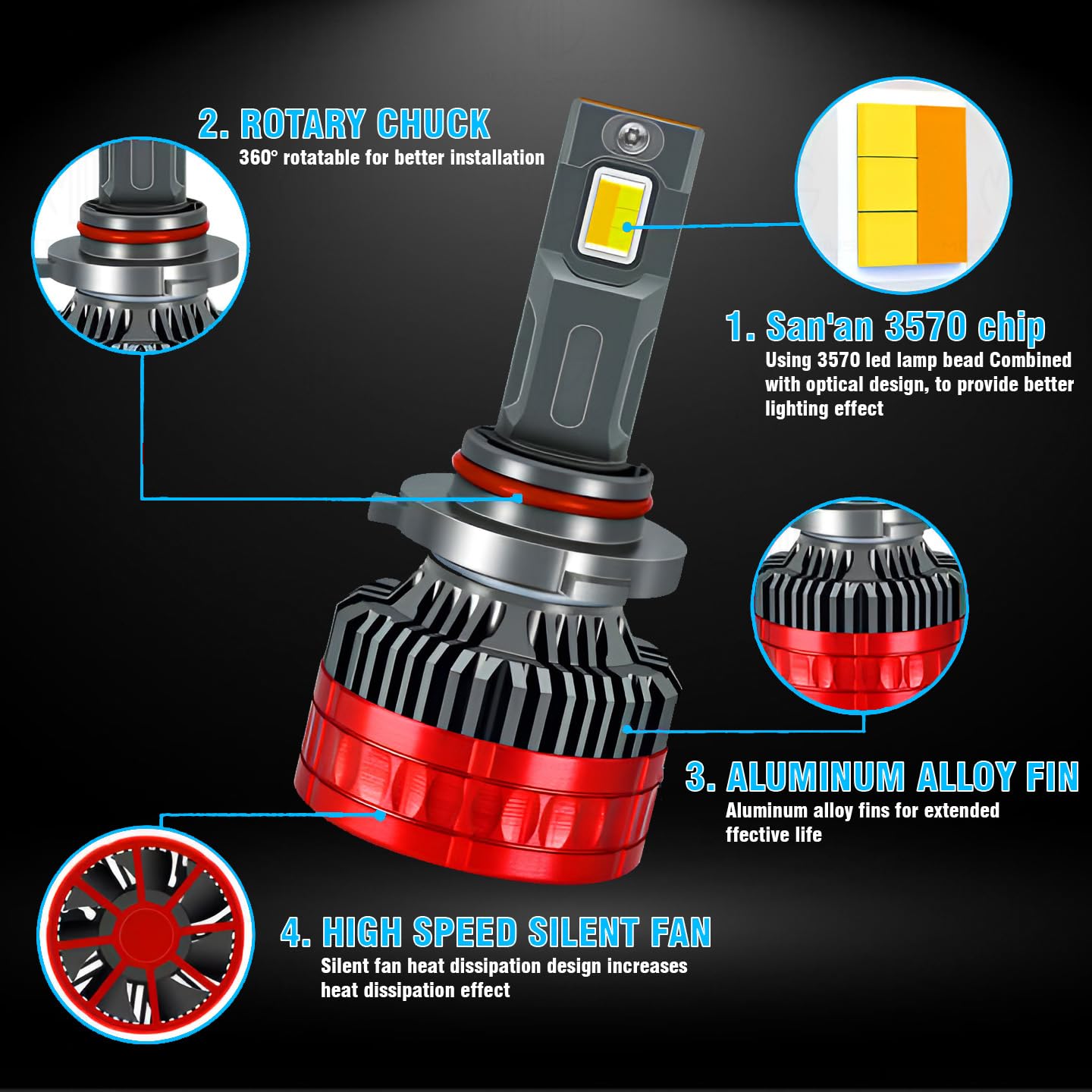 2. ROTARY CHUCK
360° rotatable for better installation

1. San'an 3570 chip
Using 3570 led lamp bead Combined with optical design, to provide better lighting effect

3. ALUMINUM ALLOY FIN
Aluminum alloy fins for extended ffective life

4. HIGH SPEED SILENT FAN
Silent fan heat dissipation design increases heat dissipation effect